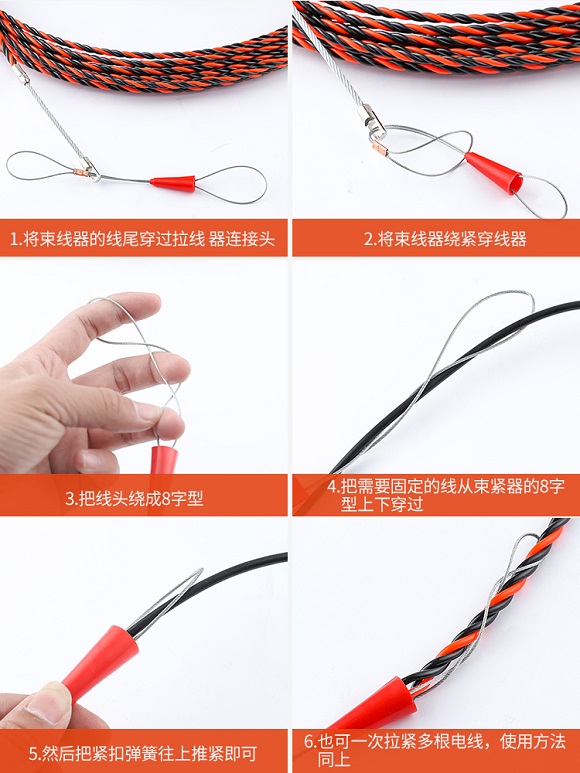 1.将束线器的线尾穿过拉线 器连接头

2.将束线器绕紧穿线器

3.把线头绕成8字型

4.把需要固定的线从束紧器的8字型上下穿过

5.然后把紧扣弹簧往上推紧即可

6.也可一次拉紧多根电线，使用方法同上